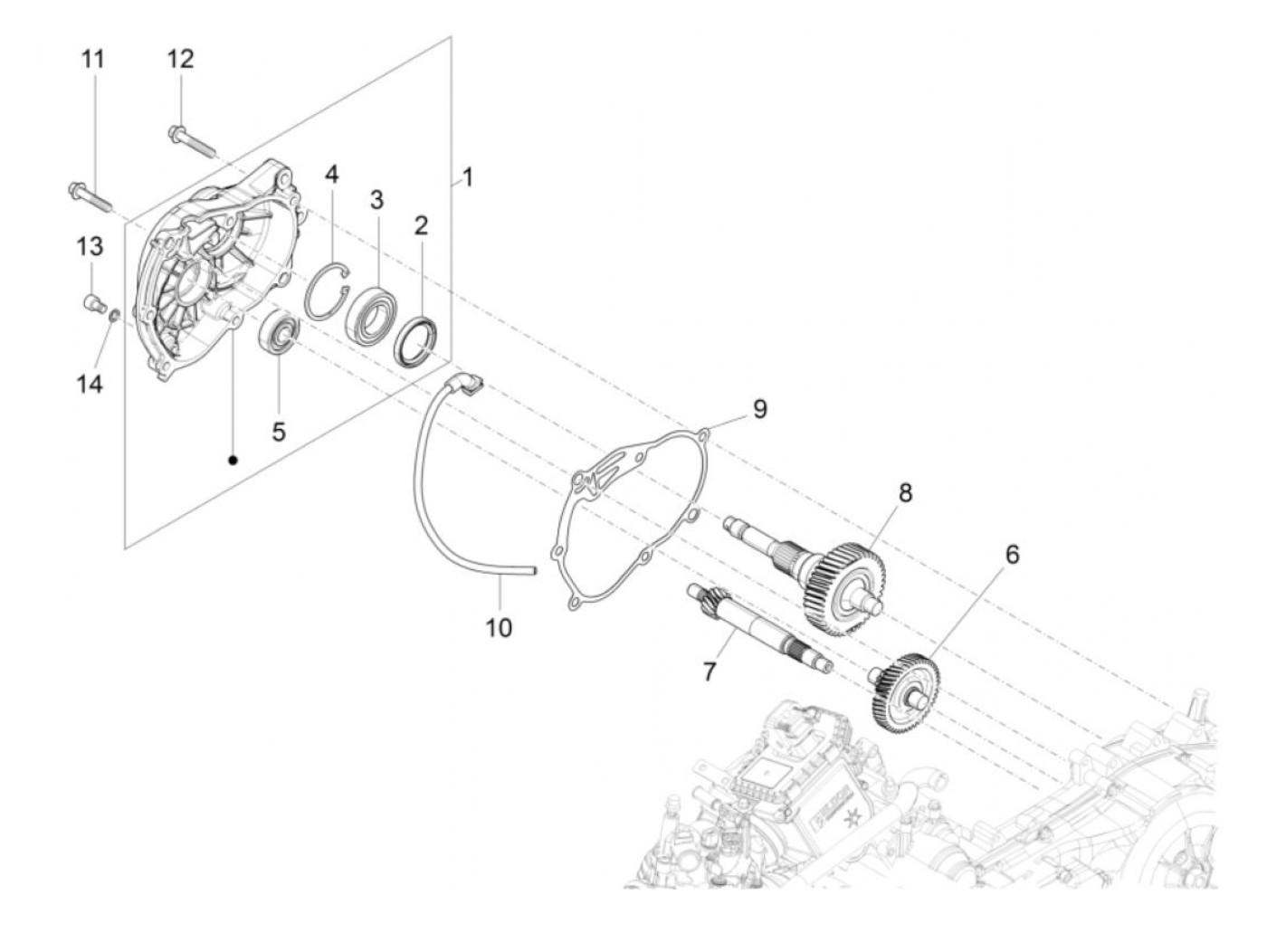 11
12
1
4
3
2
13
14
5
9
8
6
10
7